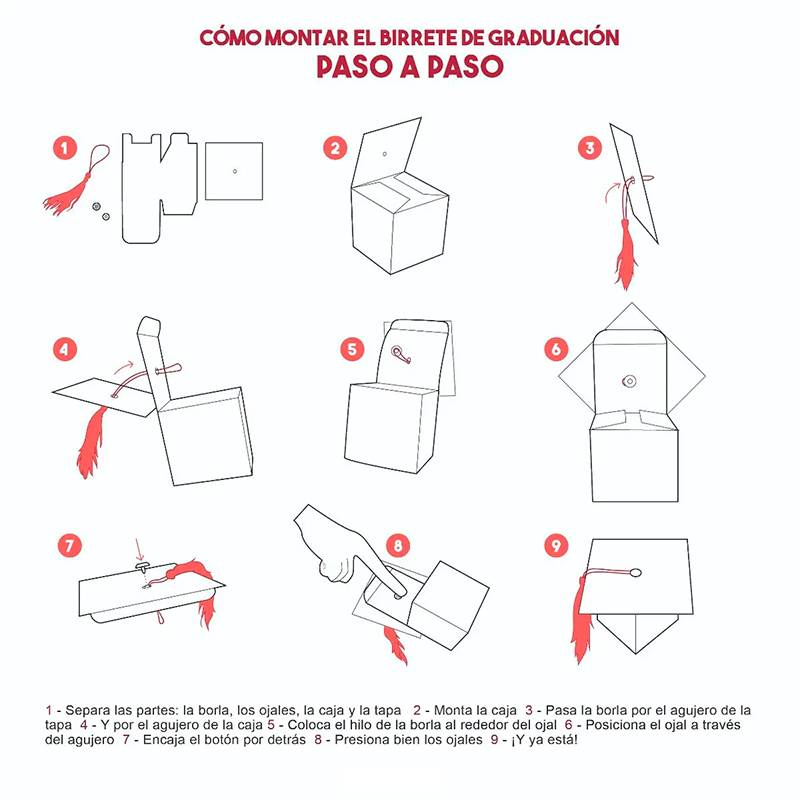 CÓMO MONTAR EL BIRRETE DE GRADUACIÓN
PASO A PASO

1

2

3

4

5

6

7

8

9

1 - Separa las partes: la borla, los ojales, la caja y la tapa 2 - Monta la caja 3 - Pasa la borla por el agujero de la tapa 4 - Y por el agujero de la caja 5 - Coloca el hilo de la borla al rededor del ojal 6 - Posiciona el ojal a través del agujero 7 - Encaja el botón por detrás 8 - Presiona bien los ojales 9 - ¡Y ya está!